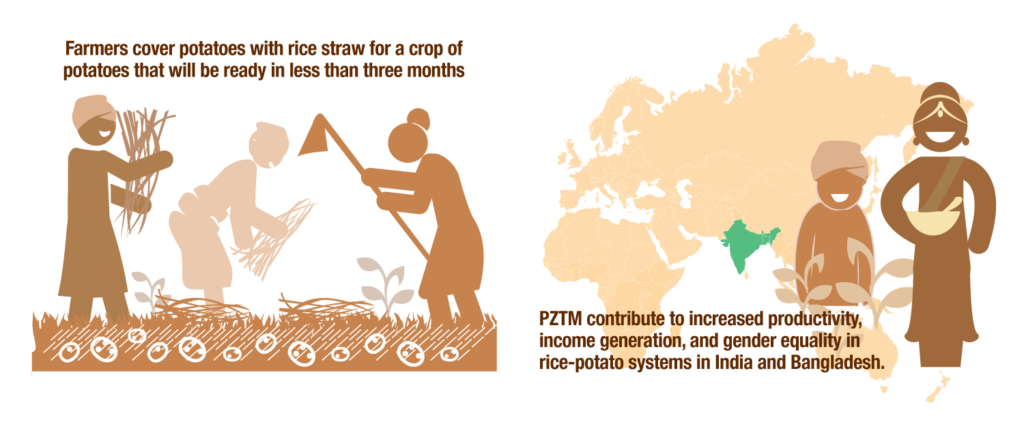 Farmers cover potatoes with rice straw for a crop of potatoes that will be ready in less than three months

PZTM contribute to increased productivity, income generation, and gender equality in rice-potato systems in India and Bangladesh.